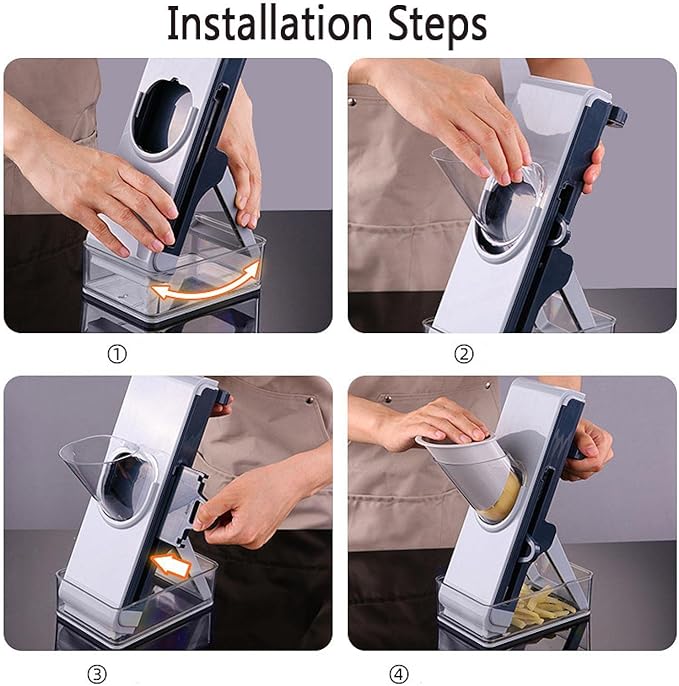 Installation Steps

①

②

③

④